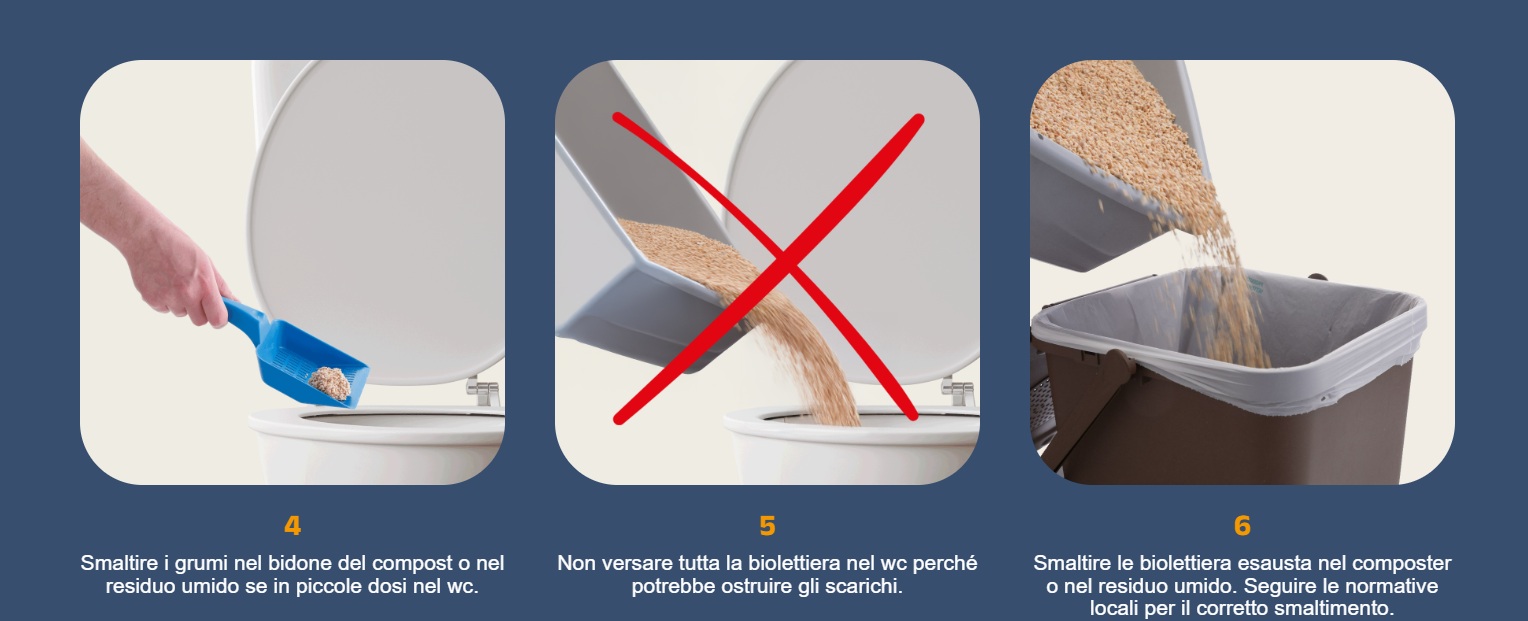 4

Smaltire i grumi nel bidone del compost o nel residuo umido se in piccole dosi nel wc.

5

Non versare tutta la biolettiera nel wc perché potrebbe ostruire gli scarichi.

6

Smaltire le biolettiera esausta nel composter o nel residuo umido. Seguire le normative locali per il corretto smaltimento.