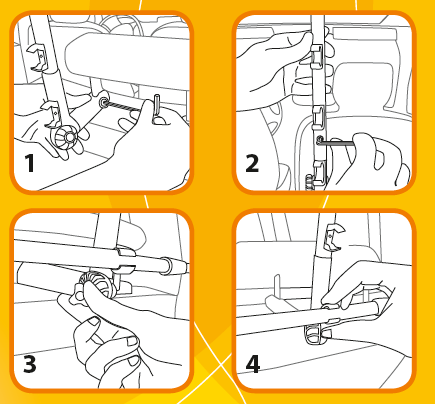 1

2

3

4