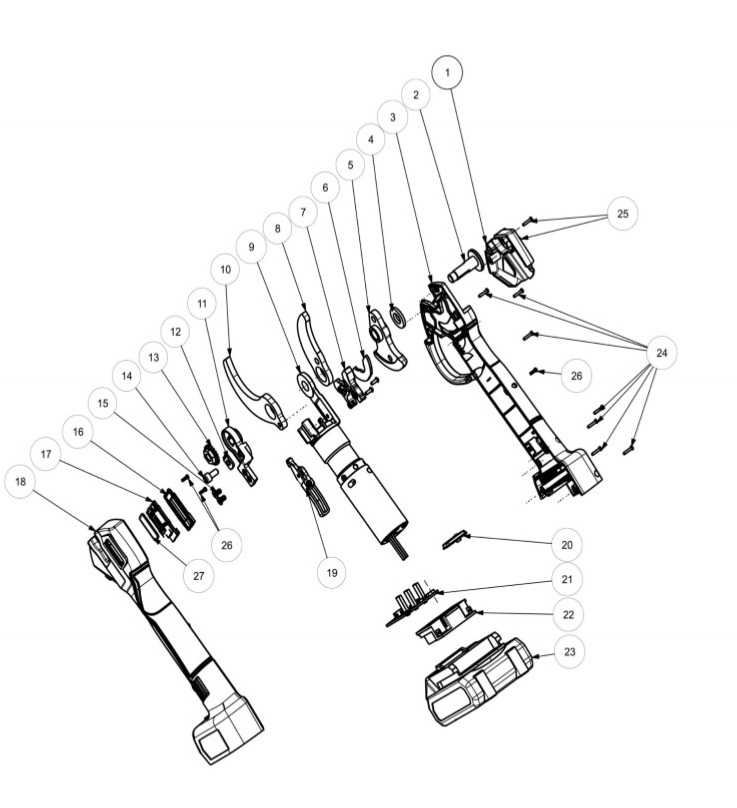 1
2
3
4
5
6
7
8
9
10
11
12
13
14
15
16
17
18
25
24
26
26
27
19
20
21
22
23