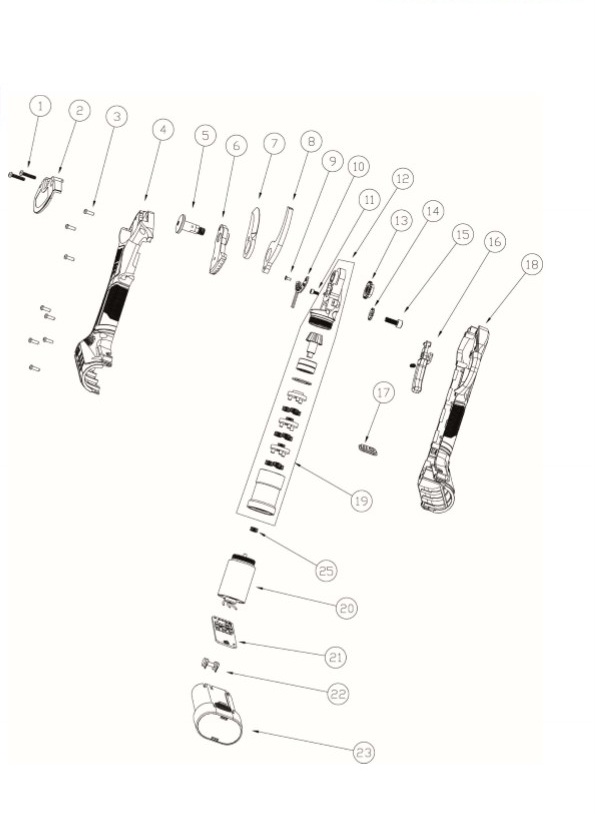 1
2
3
4
5
6
7
8
9
10
11
12
13
14
15
16
18
17
19
25
20
21
22
23